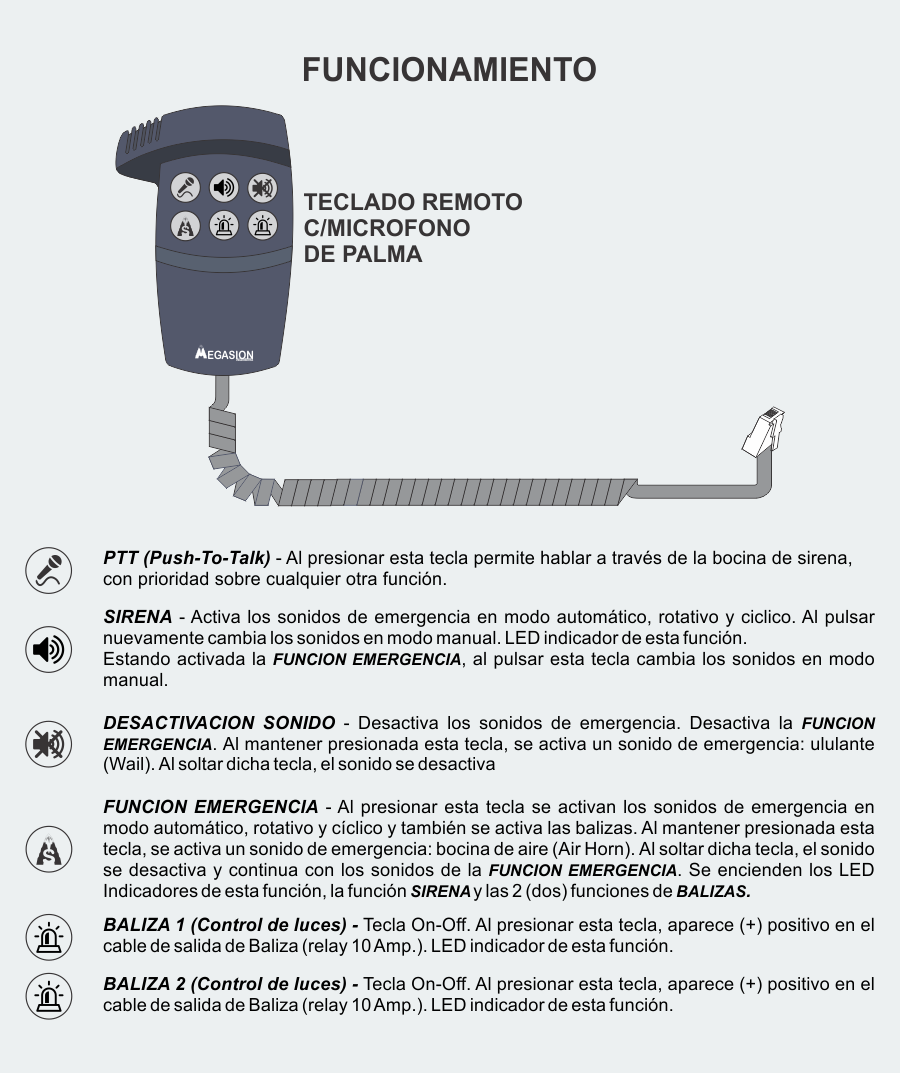 FUNCIONAMIENTO

TECLADO REMOTO C/MICROFONO DE PALMA

MEGASION

PTT (Push-To-Talk) - Al presionar esta tecla permite hablar a través de la bocina de sirena, con prioridad sobre cualquier otra función.

SIRENA - Activa los sonidos de emergencia en modo automático, rotativo y ciclico. Al pulsar nuevamente cambia los sonidos en modo manual. LED indicador de esta función.
Estando activada la FUNCION EMERGENCIA, al pulsar esta tecla cambia los sonidos en modo manual.

DESACTIVACION SONIDO - Desactiva los sonidos de emergencia. Desactiva la FUNCION EMERGENCIA. Al mantener presionada esta tecla, se activa un sonido de emergencia: ululante (Wail). Al soltar dicha tecla, el sonido se desactiva

FUNCION EMERGENCIA - Al presionar esta tecla se activan los sonidos de emergencia en modo automático, rotativo y cíclico y también se activa las balizas. Al mantener presionada esta tecla, se activa un sonido de emergencia: bocina de aire (Air Horn). Al soltar dicha tecla, el sonido se desactiva y continua con los sonidos de la FUNCION EMERGENCIA. Se encienden los LED Indicadores de esta función, la función SIRENA y las 2 (dos) funciones de BALIZAS.

BALIZA 1 (Control de luces) - Tecla On-Off. Al presionar esta tecla, aparece (+) positivo en el cable de salida de Baliza (relay 10 Amp.). LED indicador de esta función.

BALIZA 2 (Control de luces) - Tecla On-Off. Al presionar esta tecla, aparece (+) positivo en el cable de salida de Baliza (relay 10 Amp.). LED indicador de esta función.